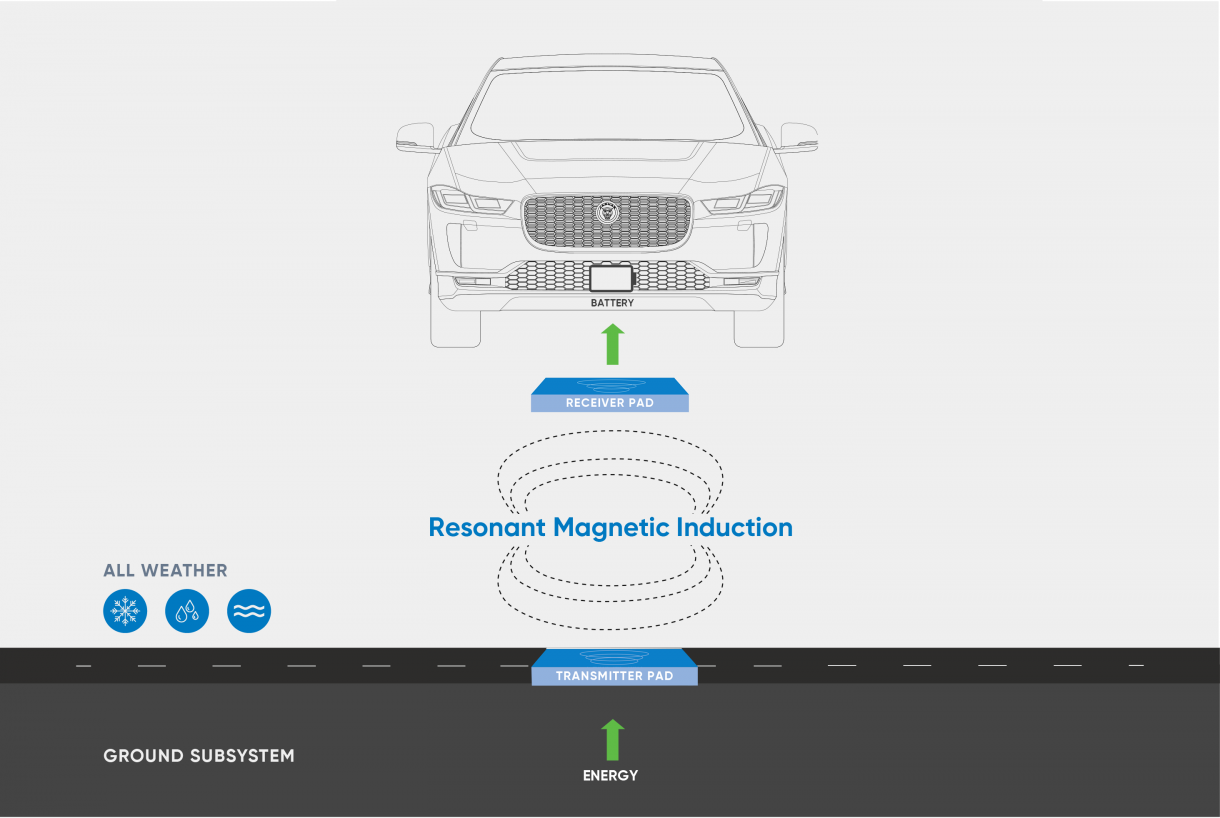 BATTERY

RECEIVER PAD

Resonant Magnetic Induction

ALL WEATHER

TRANSMITTER PAD

GROUND SUBSYSTEM

ENERGY