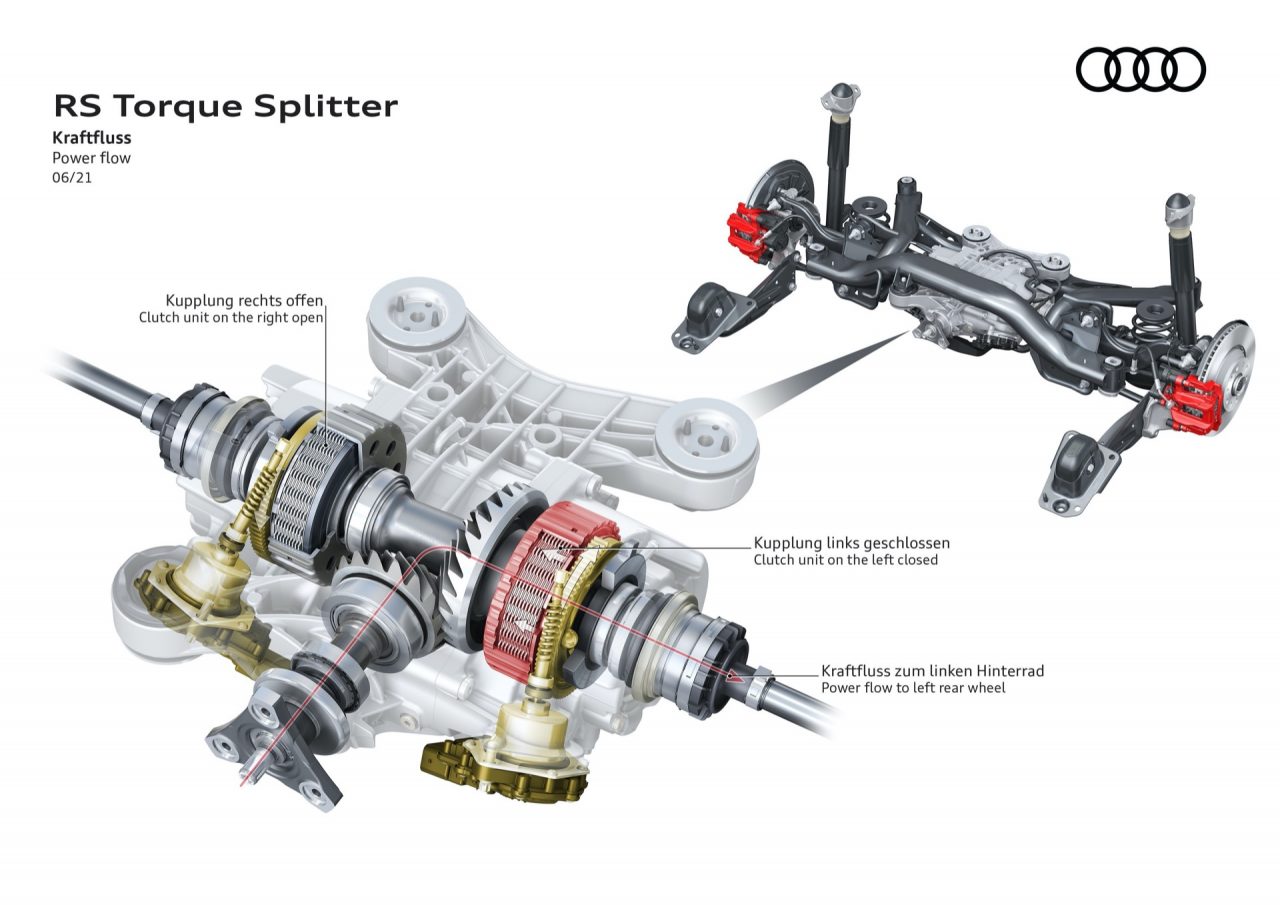 RS Torque Splitter
Kraftfluss
Power flow
06/21

Kupplung rechts offen
Clutch unit on the right open

Kupplung links geschlossen
Clutch unit on the left closed

Kraftfluss zum linken Hinterrad
Power flow to left rear wheel