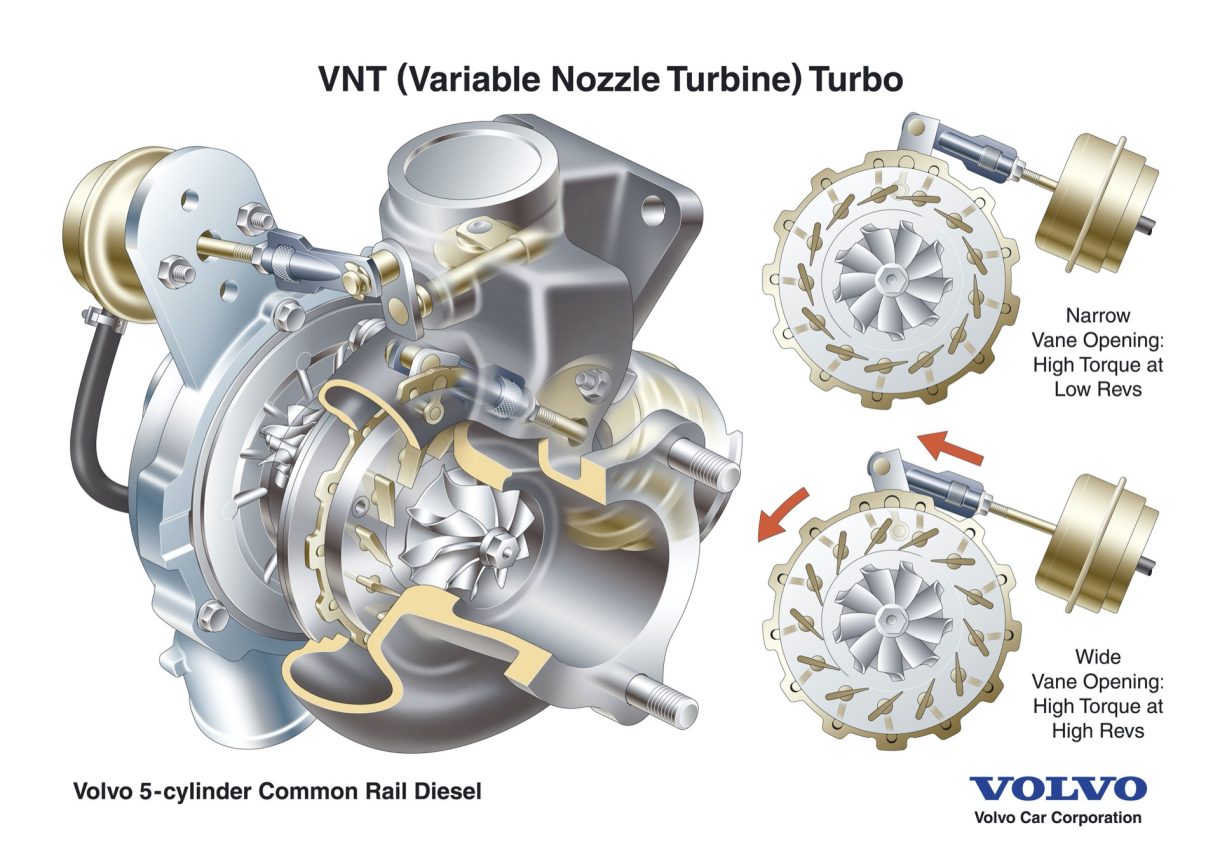 VNT (Variable Nozzle Turbine) Turbo

Narrow Vane Opening: High Torque at Low Revs

Wide Vane Opening: High Torque at High Revs

Volvo 5-cylinder Common Rail Diesel

VOLVO
Volvo Car Corporation