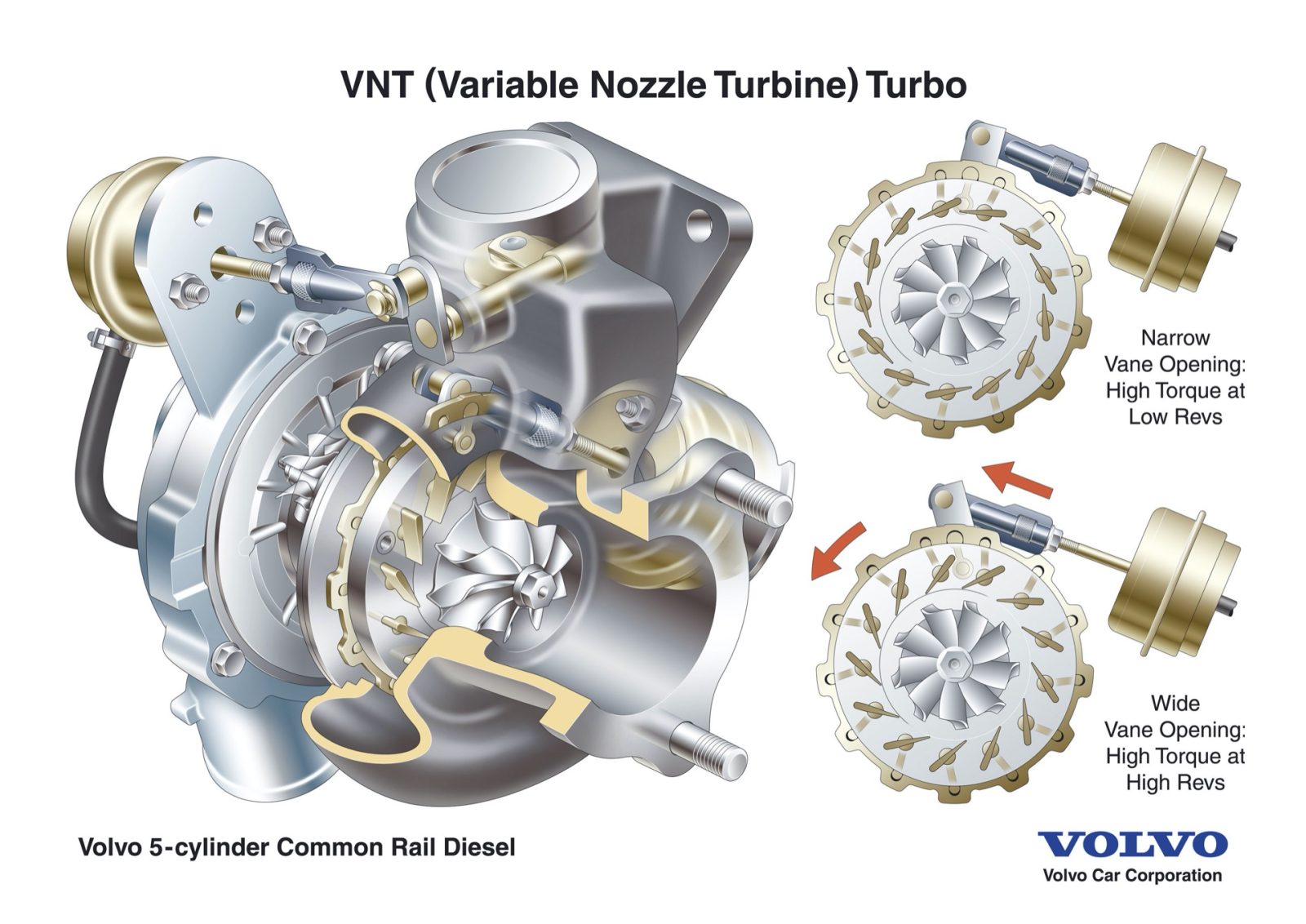 VNT (Variable Nozzle Turbine) Turbo

Narrow Vane Opening: High Torque at Low Revs

Wide Vane Opening: High Torque at High Revs

Volvo 5-cylinder Common Rail Diesel

VOLVO
Volvo Car Corporation