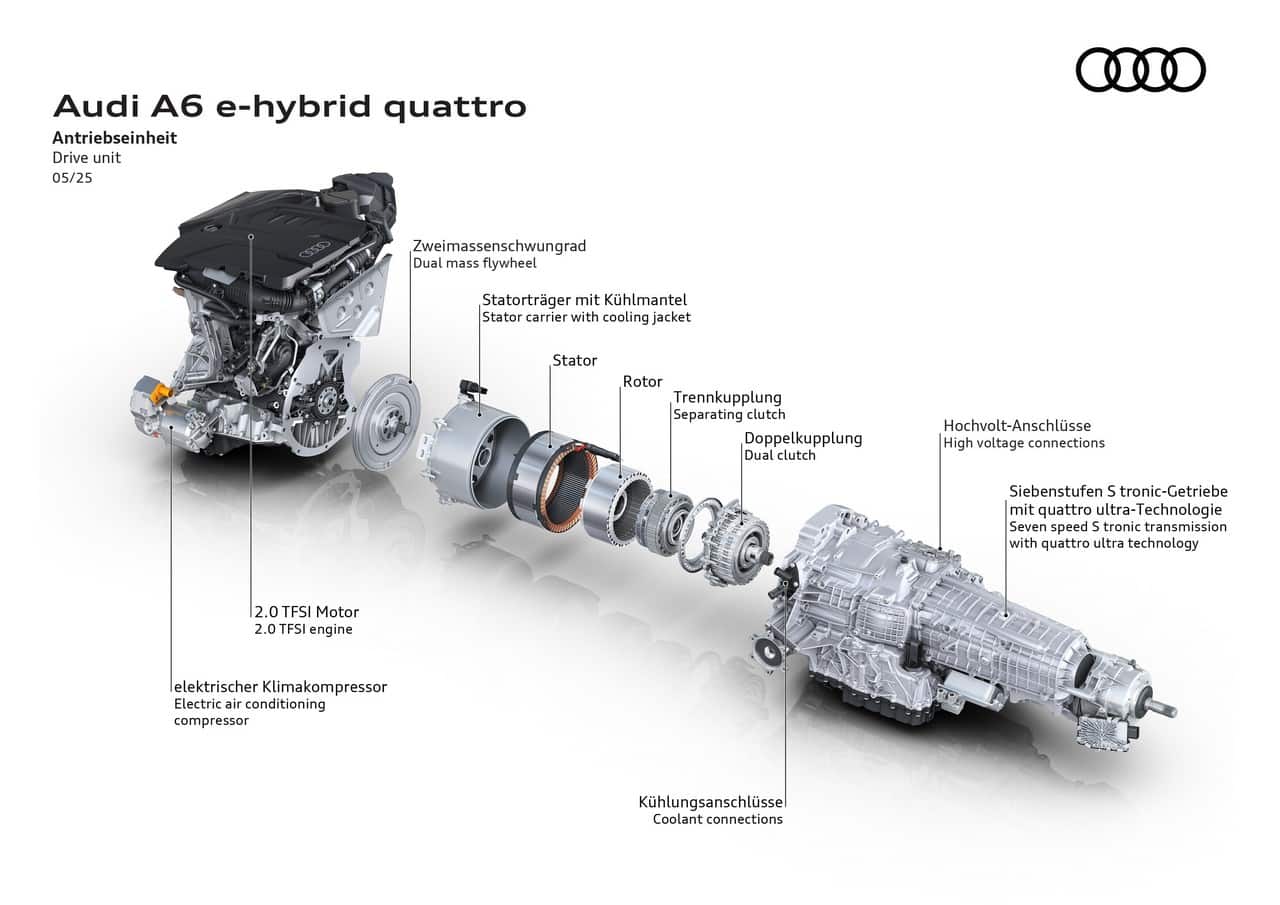 Audi A6 e-hybrid quattro
Antriebseinheit
Drive unit
05/25

Zweimassenschwungrad
Dual mass flywheel

Statorträger mit Kühlmantel
Stator carrier with cooling jacket

Stator

Rotor

Trennkupplung
Separating clutch

Doppelkupplung
Dual clutch

Hochvolt-Anschlüsse
High voltage connections

Siebenstufen S tronic-Getriebe mit quattro ultra-Technologie
Seven speed S tronic transmission with quattro ultra technology

2.0 TFSI Motor
2.0 TFSI engine

elektrischer Klimakompressor
Electric air conditioning compressor

Kühlungsanschlüsse
Coolant connections