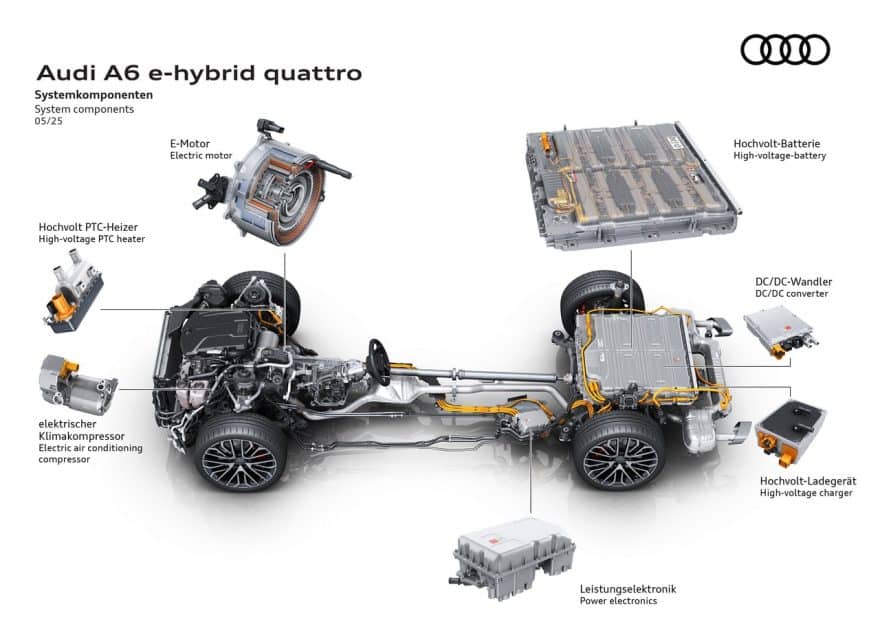 Audi A6 e-hybrid quattro
Systemkomponenten
System components
05/25

E-Motor
Electric motor

Hochvolt-Batterie
High-voltage-battery

Hochvolt PTC-Heizer
High-voltage PTC heater

DC/DC-Wandler
DC/DC converter

elektrischer Klimakompressor
Electric air conditioning compressor

Hochvolt-Ladegerät
High-voltage charger

Leistungselektronik
Power electronics