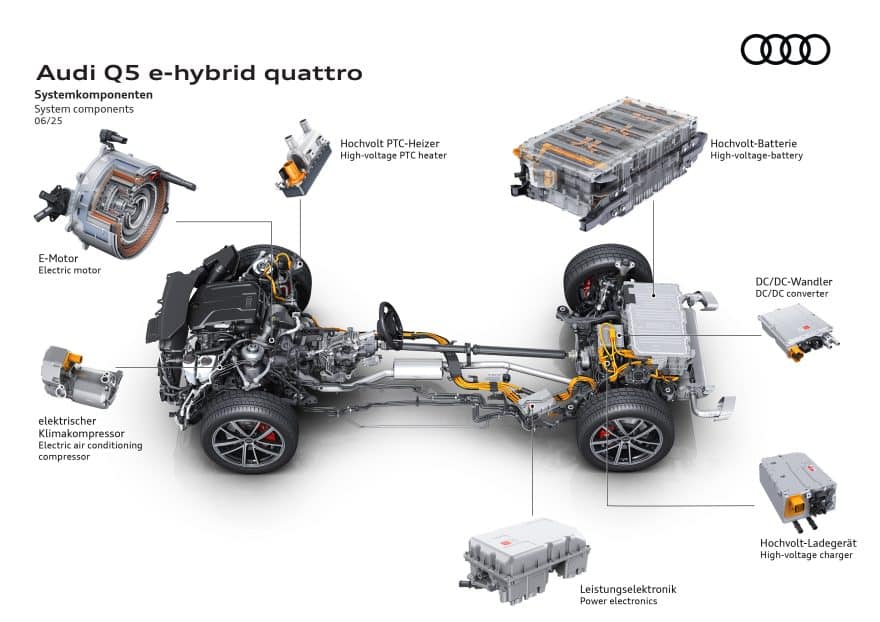 Audi Q5 e-hybrid quattro

Systemkomponenten
System components
06/25

Hochvolt PTC-Heizer
High-voltage PTC heater

Hochvolt-Batterie
High-voltage-battery

E-Motor
Electric motor

DC/DC-Wandler
DC/DC converter

elektrischer Klimakompressor
Electric air conditioning compressor

Hochvolt-Ladegerät
High-voltage charger

Leistungselektronik
Power electronics